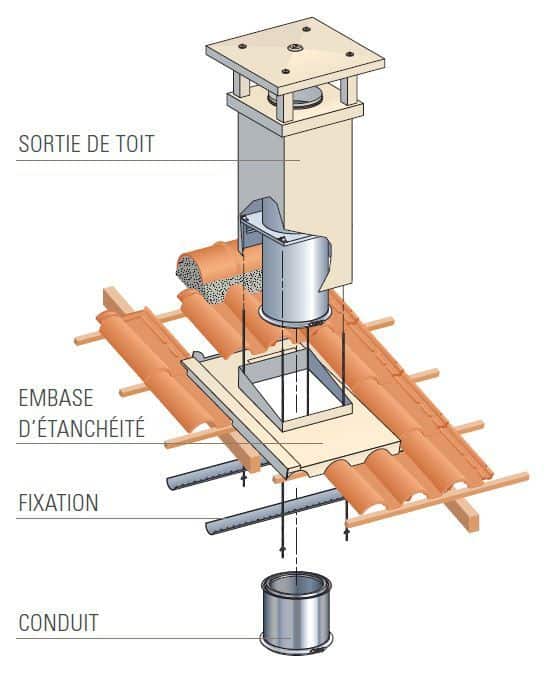 SORTIE DE TOIT

EMBASE D'ÉTANCHÉITÉ

FIXATION

CONDUIT